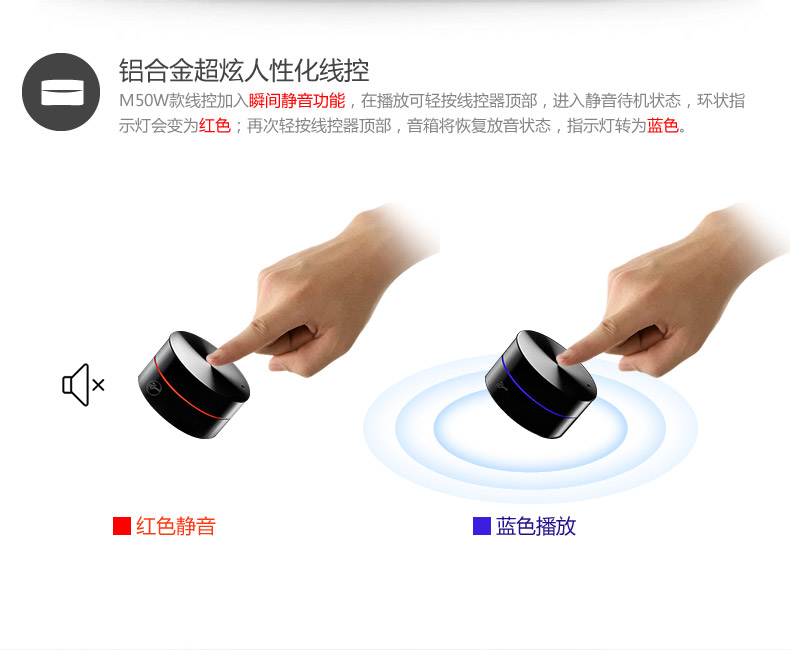 铝合金超炫人性化线控

M50W款线控加入瞬间静音功能，在播放可轻按线控器顶部，进入静音待机状态，环状指示灯会变为红色；再次轻按线控器顶部，音箱将恢复放音状态，指示灯转为蓝色。

红色静音

蓝色播放