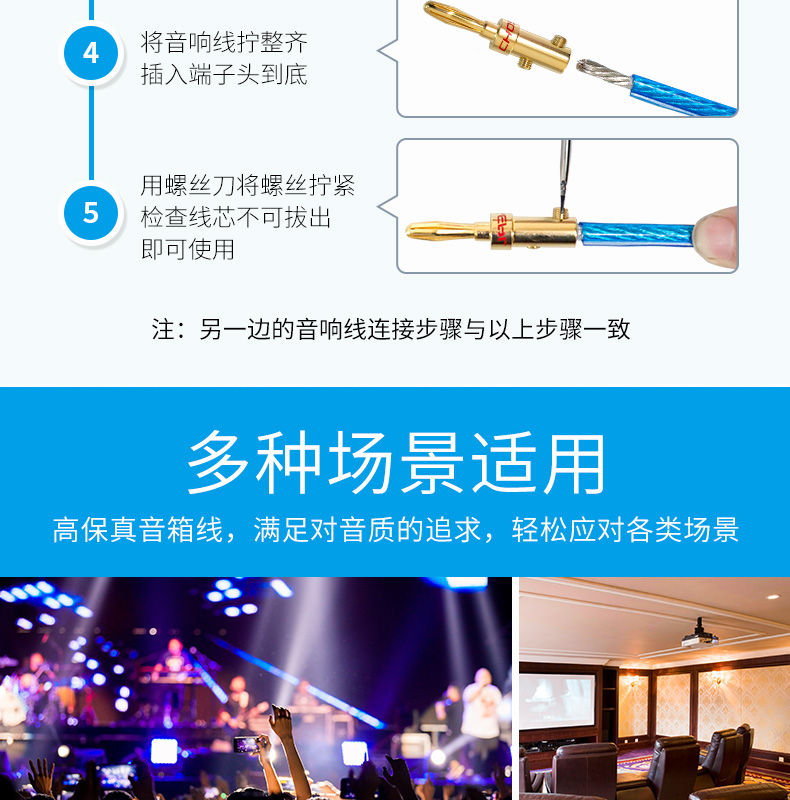 4

将音响线拧整齐
插入端子头到底

5

用螺丝刀将螺丝拧紧
检查线芯不可拔出
即可使用

注：另一边的音响线连接步骤与以上步骤一致

多种场景适用

高保真音箱线，满足对音质的追求，轻松应对各类场景